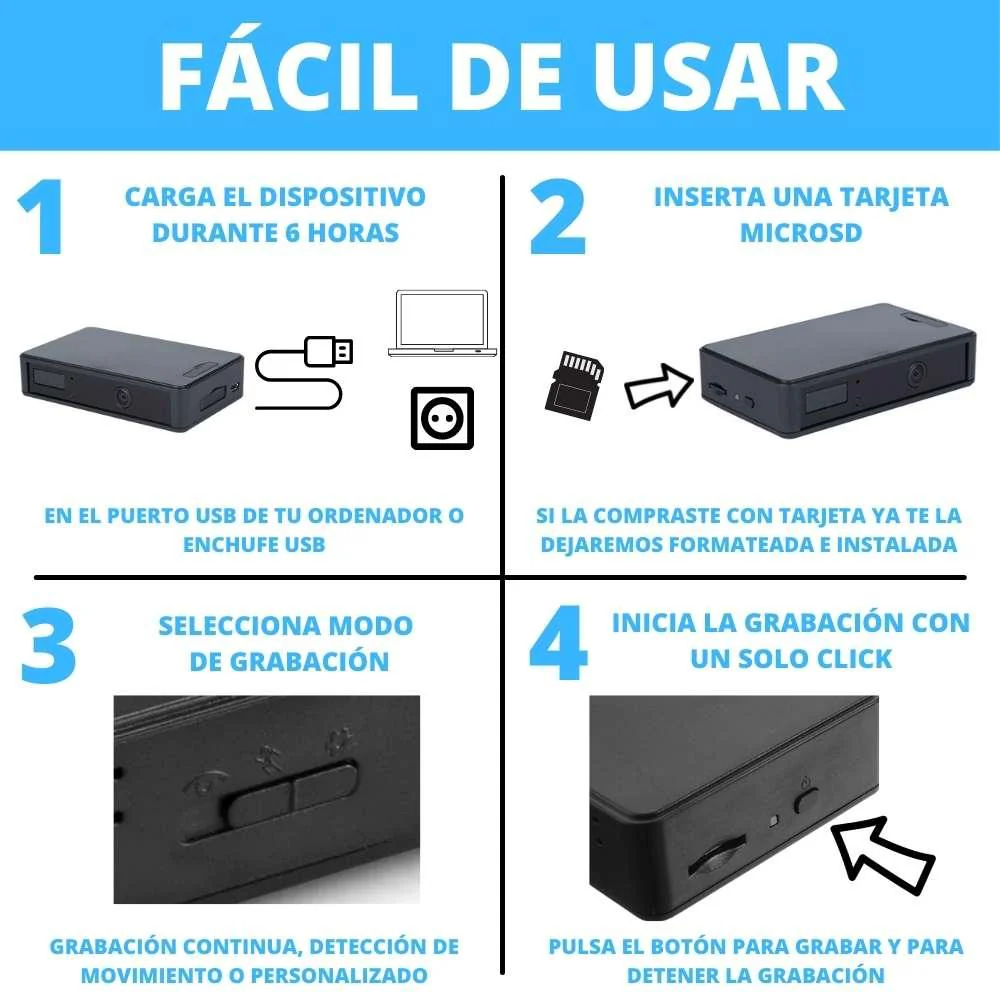 FÁCIL DE USAR

1
CARGA EL DISPOSITIVO DURANTE 6 HORAS

EN EL PUERTO USB DE TU ORDENADOR O ENCHUFE USB

2
INSERTA UNA TARJETA MICROSD

SI LA COMPRASTE CON TARJETA YA TE LA DEJAREMOS FORMATEADA E INSTALADA

3
SELECCIONA MODO DE GRABACIÓN

GRABACIÓN CONTINUA, DETECCIÓN DE MOVIMIENTO O PERSONALIZADO

4
INICIA LA GRABACIÓN CON UN SOLO CLICK

PULSA EL BOTÓN PARA GRABAR Y PARA DETENER LA GRABACIÓN