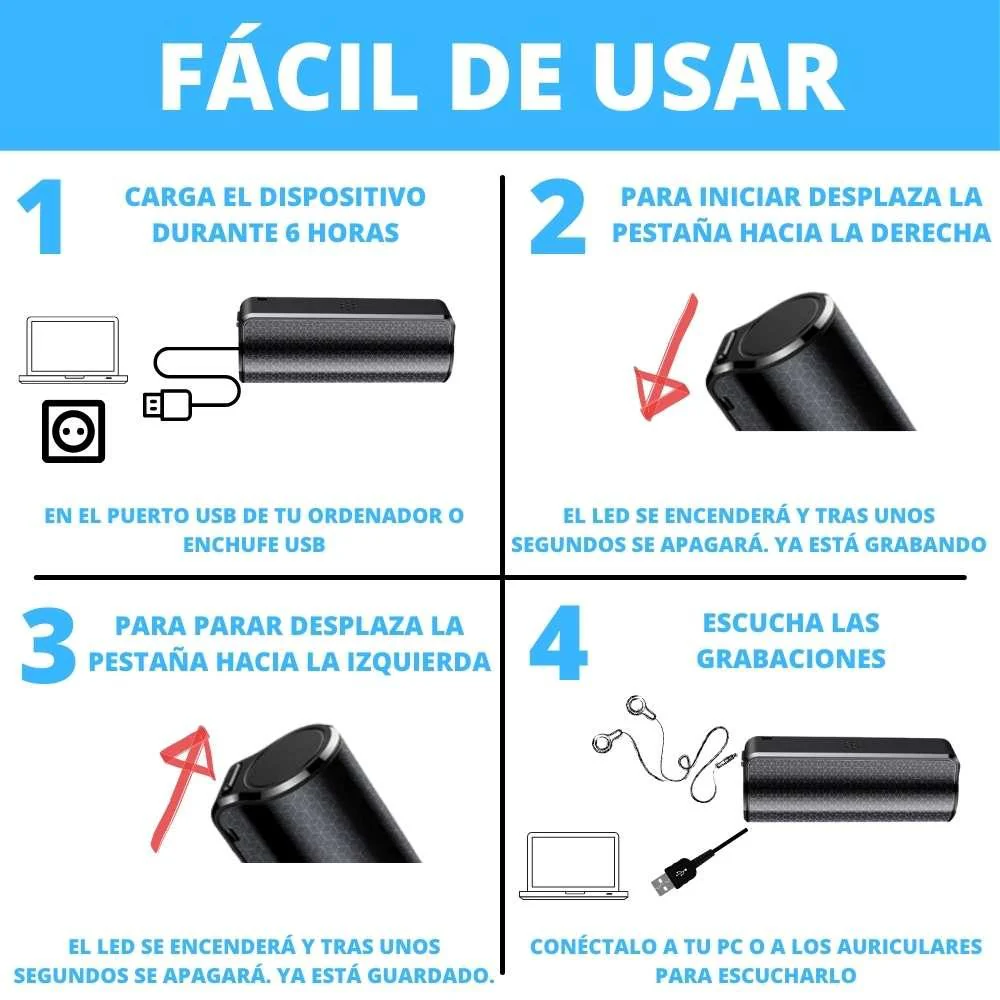 FÁCIL DE USAR

1 CARGA EL DISPOSITIVO DURANTE 6 HORAS

EN EL PUERTO USB DE TU ORDENADOR O ENCHUFE USB

2 PARA INICIAR DESPLAZA LA PESTAÑA HACIA LA DERECHA

EL LED SE ENCENDERÁ Y TRAS UNOS SEGUNDOS SE APAGARÁ. YA ESTÁ GRABANDO

3 PARA PARAR DESPLAZA LA PESTAÑA HACIA LA IZQUIERDA

EL LED SE ENCENDERÁ Y TRAS UNOS SEGUNDOS SE APAGARÁ. YA ESTÁ GUARDADO.

4 ESCUCHA LAS GRABACIONES

CONÉCTALO A TU PC O A LOS AURICULARES PARA ESCUCHARLO