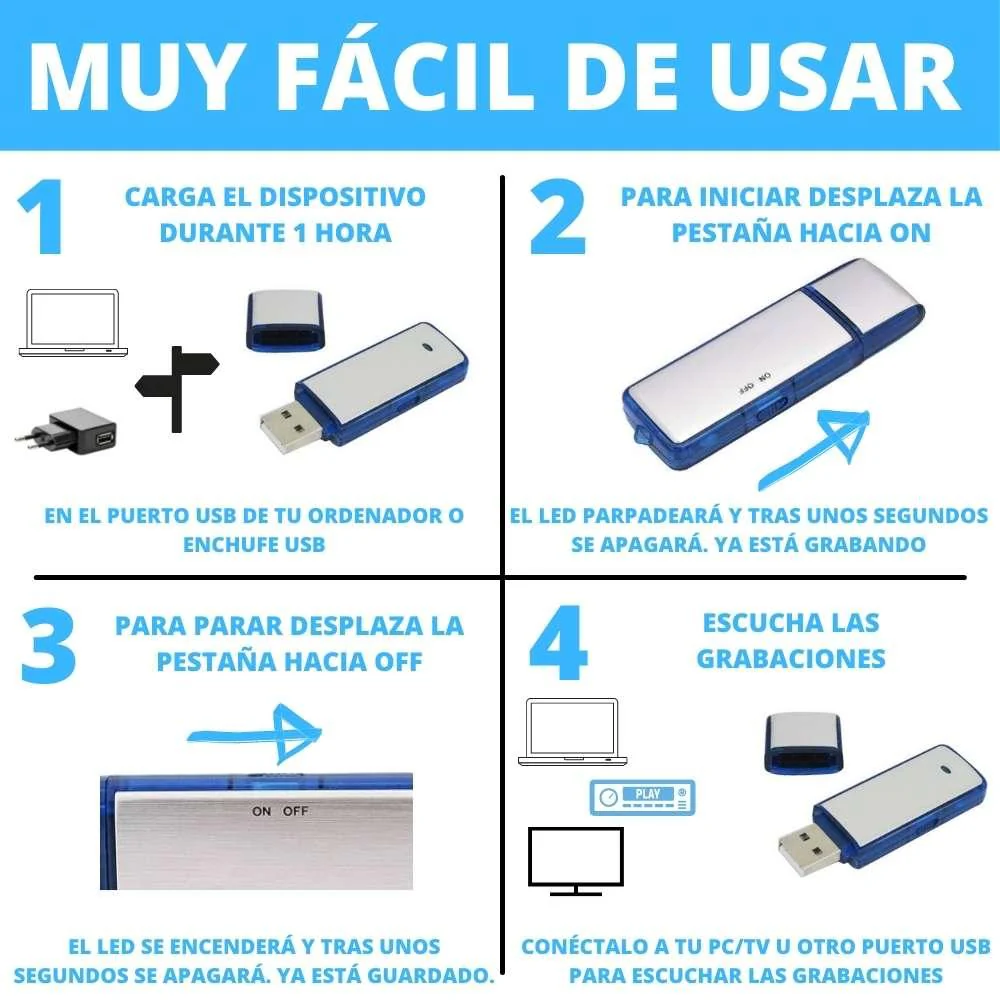 MUY FÁCIL DE USAR

1

CARGA EL DISPOSITIVO DURANTE 1 HORA

EN EL PUERTO USB DE TU ORDENADOR O ENCHUFE USB

2

PARA INICIAR DESPLAZA LA PESTAÑA HACIA ON

ON OFF

EL LED PARPADEARÁ Y TRAS UNOS SEGUNDOS SE APAGARÁ. YA ESTÁ GRABANDO

3

PARA PARAR DESPLAZA LA PESTAÑA HACIA OFF

ON OFF

EL LED SE ENCENDERÁ Y TRAS UNOS SEGUNDOS SE APAGARÁ. YA ESTÁ GUARDADO.

4

ESCUCHA LAS GRABACIONES

PLAY

CONÉCTALO A TU PC/TV U OTRO PUERTO USB PARA ESCUCHAR LAS GRABACIONES