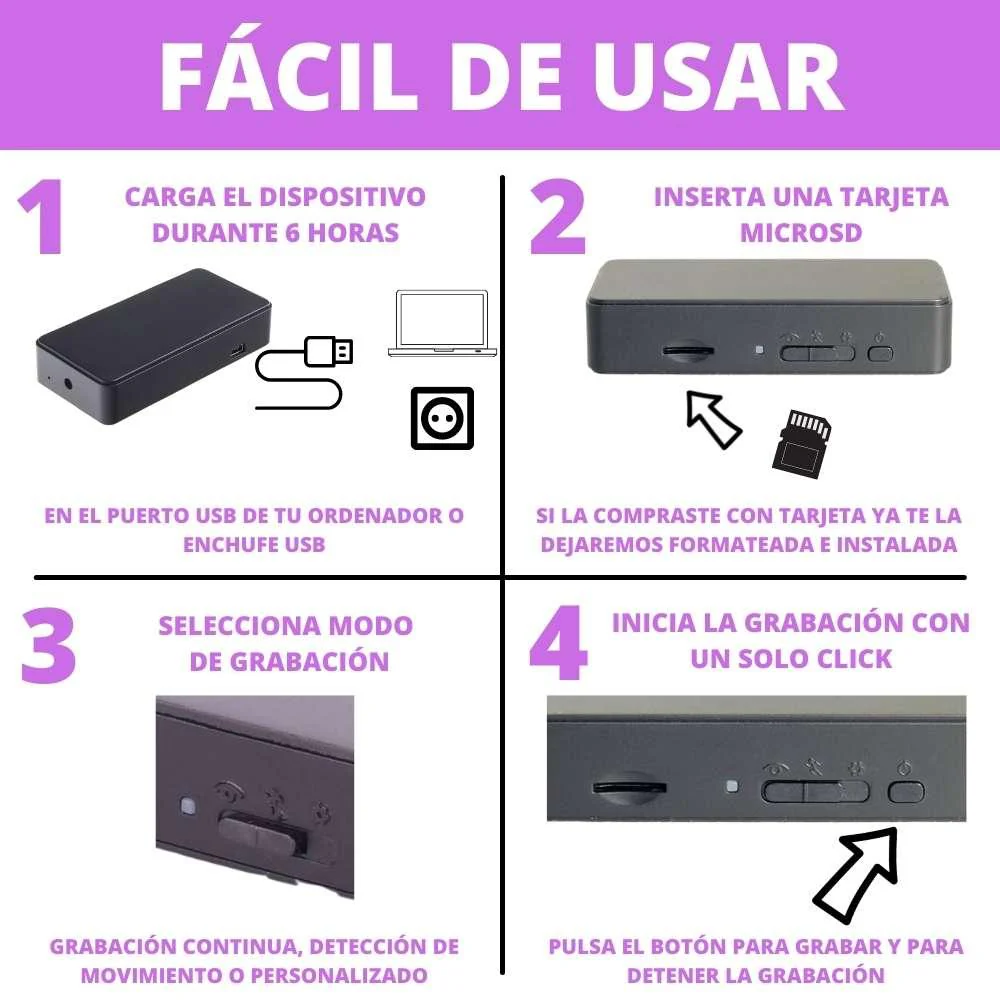 FÁCIL DE USAR

1

CARGA EL DISPOSITIVO DURANTE 6 HORAS

EN EL PUERTO USB DE TU ORDENADOR O ENCHUFE USB

2

INSERTA UNA TARJETA MICROSD

SI LA COMPRASTE CON TARJETA YA TE LA DEJAREMOS FORMATEADA E INSTALADA

3

SELECCIONA MODO DE GRABACIÓN

GRABACIÓN CONTINUA, DETECCIÓN DE MOVIMIENTO O PERSONALIZADO

4

INICIA LA GRABACIÓN CON UN SOLO CLICK

PULSA EL BOTÓN PARA GRABAR Y PARA DETENER LA GRABACIÓN