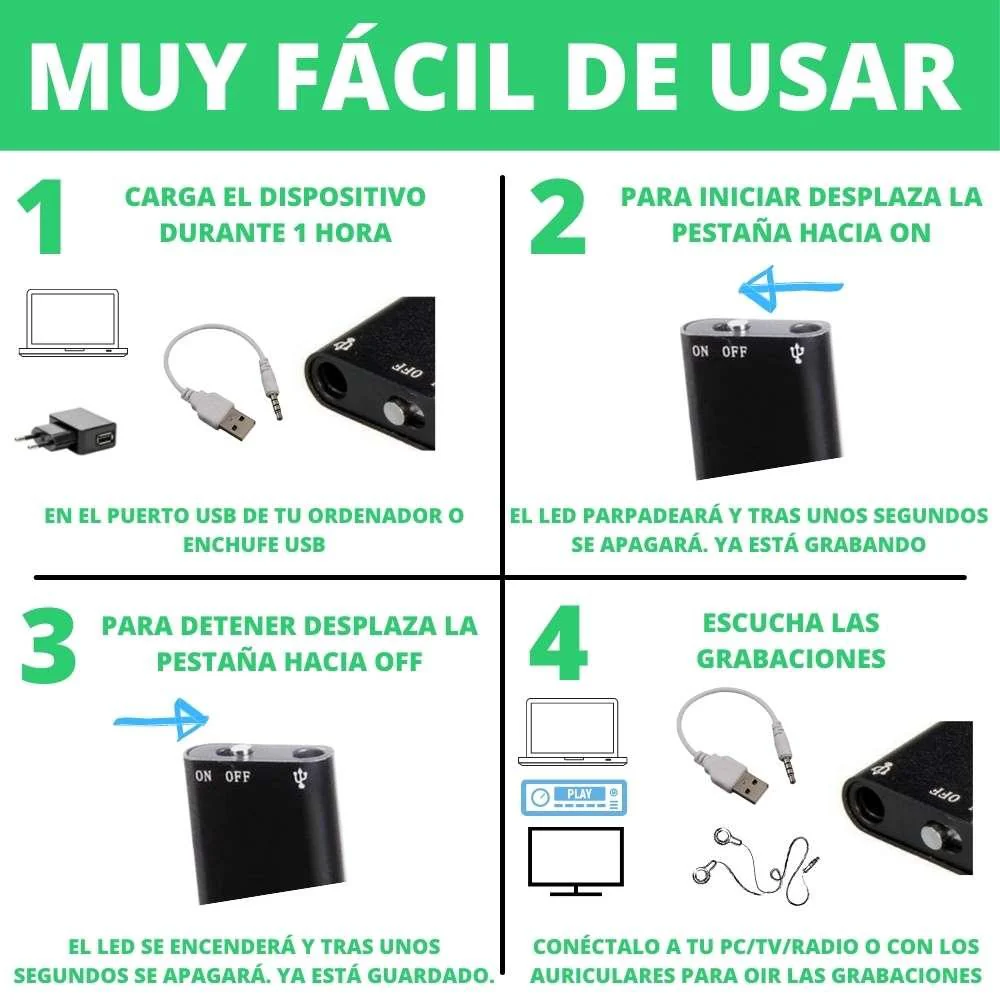 MUY FÁCIL DE USAR

1

CARGA EL DISPOSITIVO DURANTE 1 HORA

OFF

EN EL PUERTO USB DE TU ORDENADOR O ENCHUFE USB

2

PARA INICIAR DESPLAZA LA PESTAÑA HACIA ON

ON OFF

EL LED PARPADEARÁ Y TRAS UNOS SEGUNDOS SE APAGARÁ. YA ESTÁ GRABANDO

3

PARA DETENER DESPLAZA LA PESTAÑA HACIA OFF

ON OFF

EL LED SE ENCENDERÁ Y TRAS UNOS SEGUNDOS SE APAGARÁ. YA ESTÁ GUARDADO.

4

ESCUCHA LAS GRABACIONES

PLAY

CONÉCTALO A TU PC/TV/RADIO O CON LOS AURICULARES PARA OIR LAS GRABACIONES